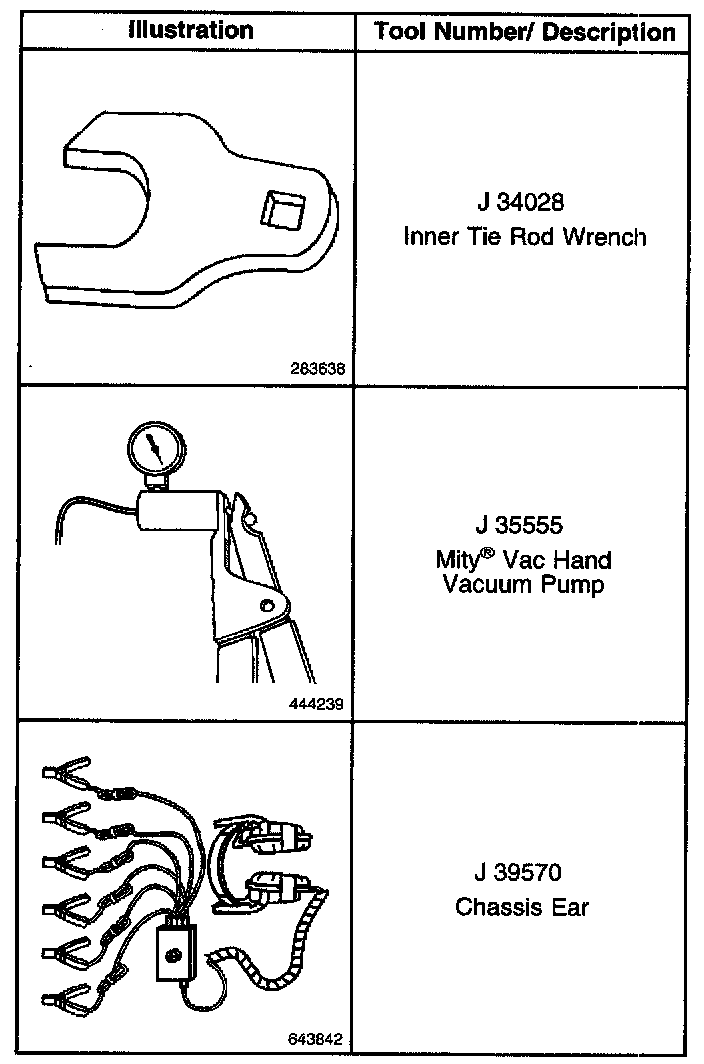 | Illustration | Tool Number/ Description |
|---|---|
| 283638 | J 34028 Inner Tie Rod Wrench |
| 444239 | J 35555 Mity® Vac Hand Vacuum Pump |
| 643842 | J 39570 Chassis Ear |