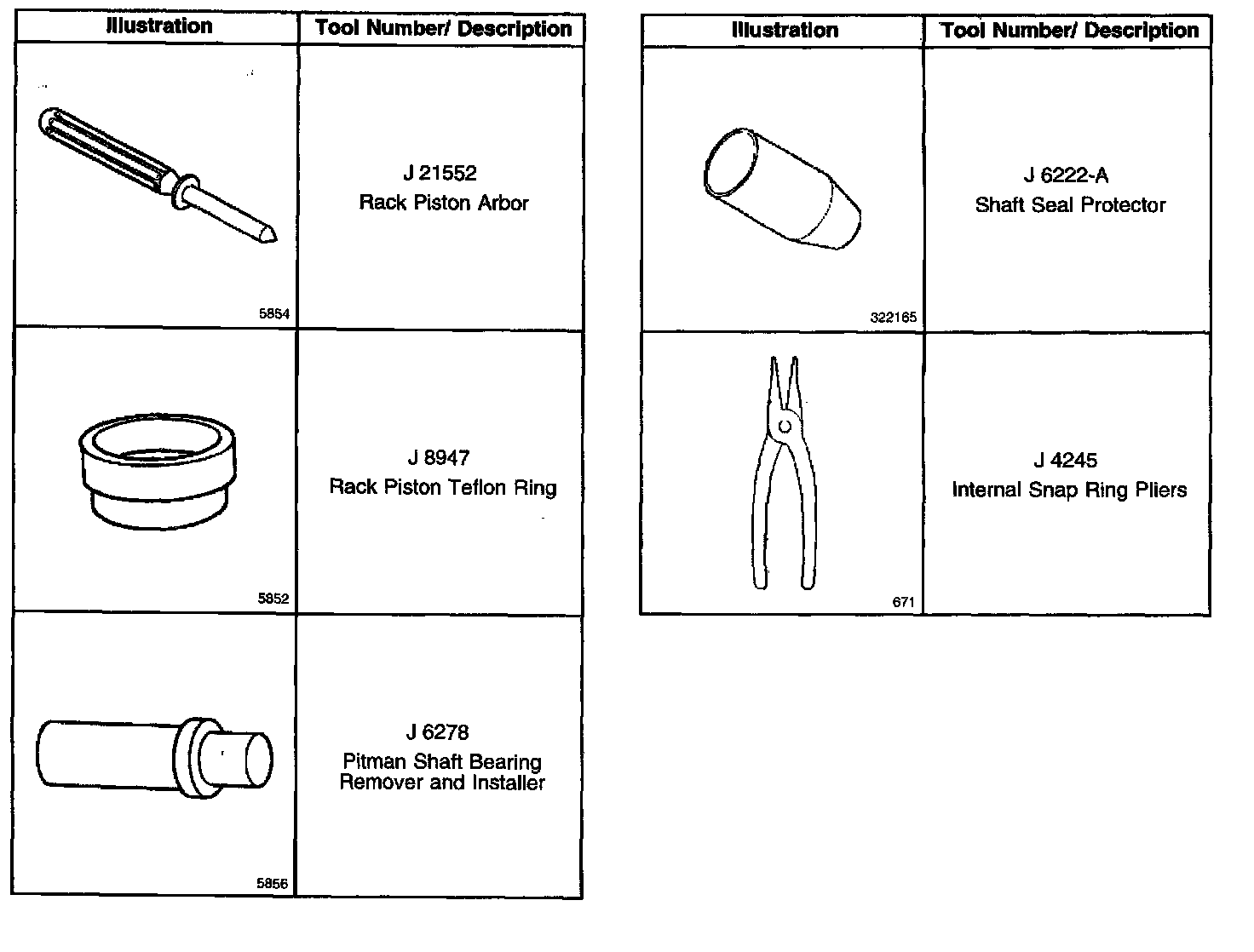 | Illustration | Tool Number/ Description |
|---|---|
| 5854 | J 21552 Rack Piston Arbor |
| 5852 | J 8947 Rack Piston Teflon Ring |
| 5856 | J 6278 Pitman Shaft Bearing Remover and Installer |

| Illustration | Tool Number/ Description |
|---|---|
| 322165 | J 6222-A Shaft Seal Protector |
| 671 | J 4245 Internal Snap Ring Pliers |