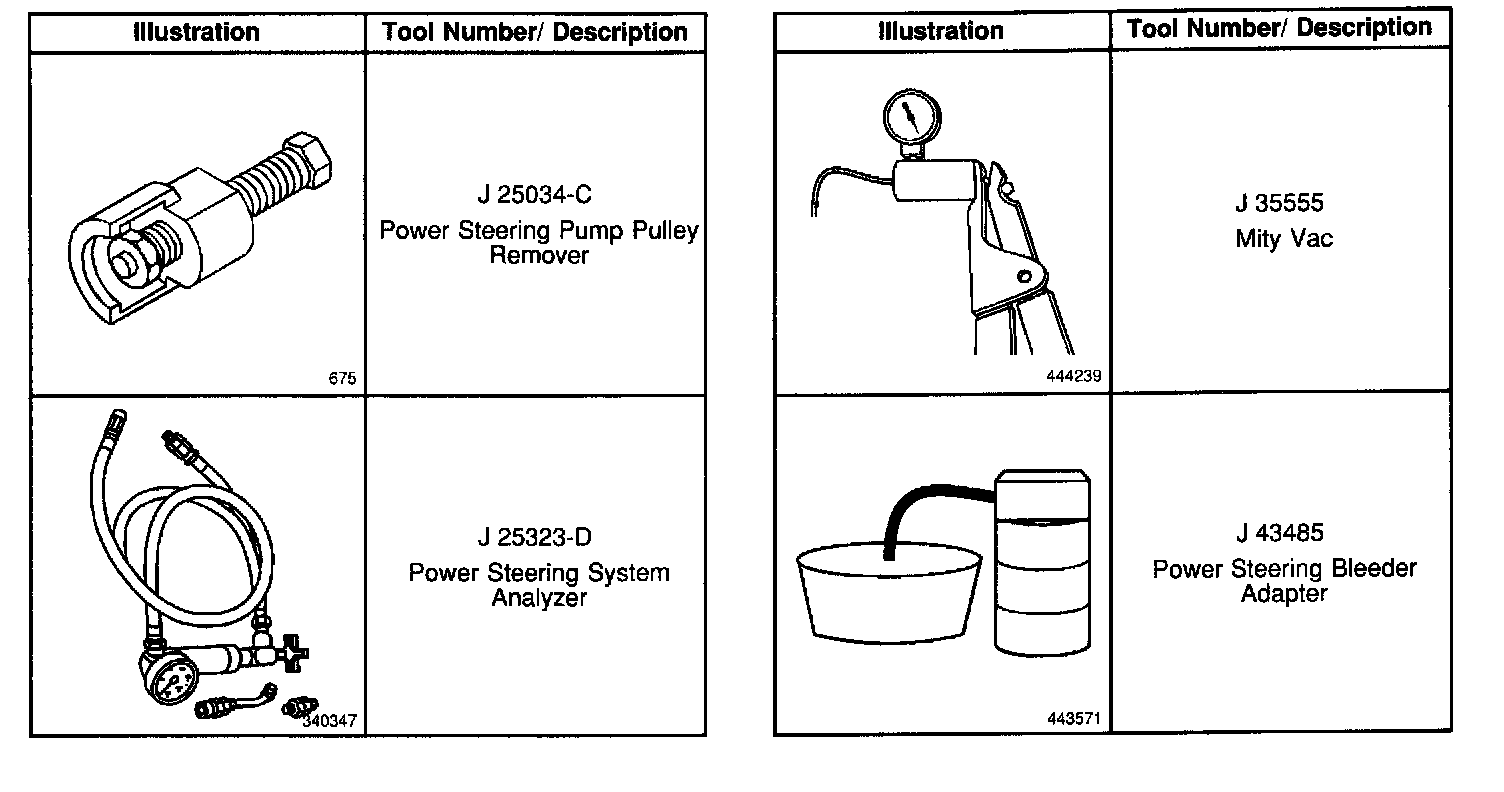 | Illustration | Tool Number/ Description |
|---|---|
| 675 | J 25034-C Power Steering Pump Pulley Remover |
| 340347 | J 25323-D Power Steering System Analyzer |

| Illustration | Tool Number/ Description |
|---|---|
| 444239 | J 35555 Mity Vac |
| 443571 | J 43485 Power Steering Bleeder Adapter |