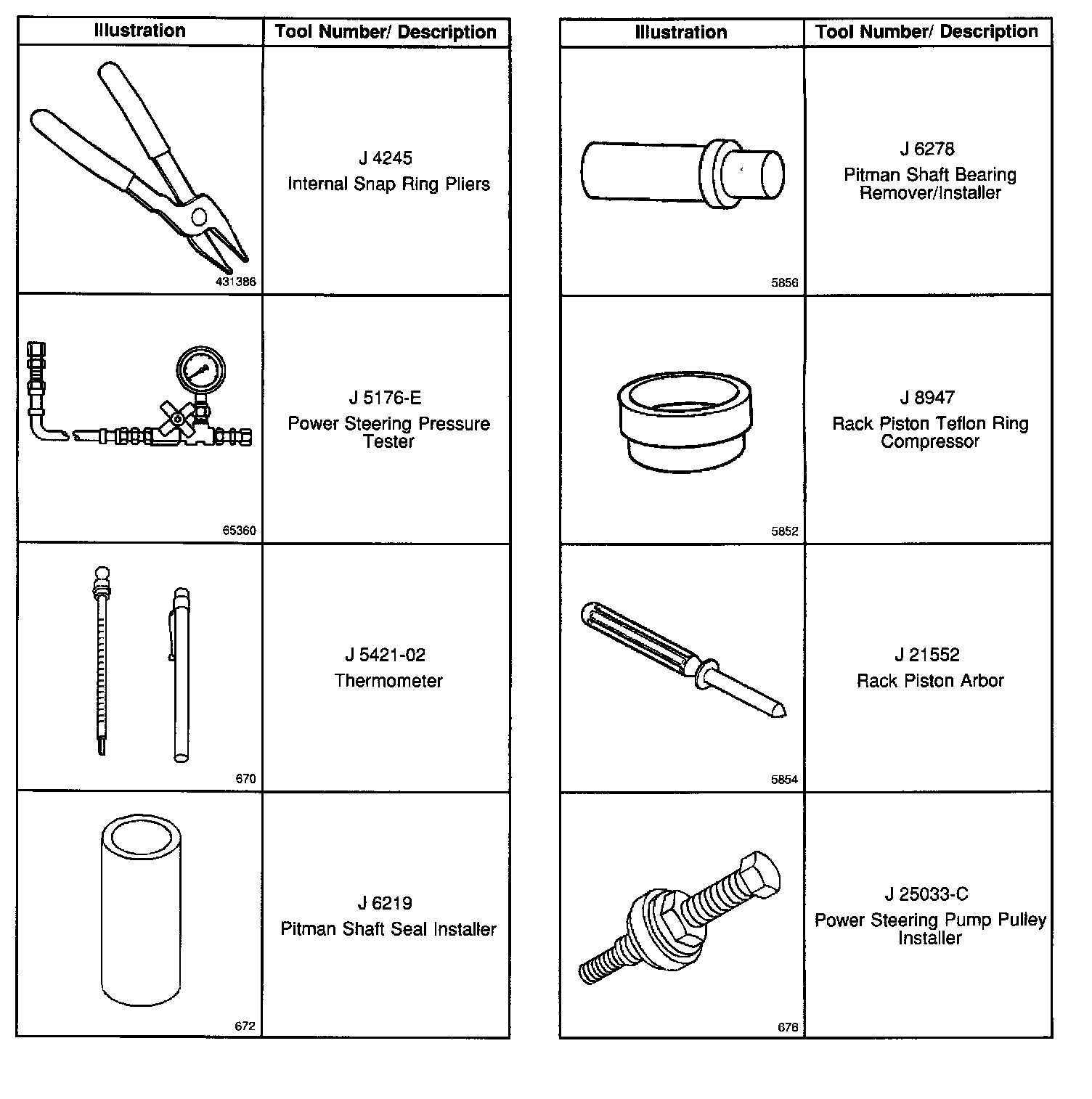 | Illustration | Tool Number/ Description |
|---|---|
| 431386 | J 4245 Internal Snap Ring Pliers |
| 65360 | J 5176-E Power Steering Pressure Tester |
| 670 | J 5421-02 Thermometer |
| 672 | J 6219 Pitman Shaft Seal Installer |

| Illustration | Tool Number/ Description |
|---|---|
| 5856 | J 6278 Pitman Shaft Bearing Remover/Installer |
| 5852 | J 8947 Rack Piston Teflon Ring Compressor |
| 5854 | J 21552 Rack Piston Arbor |
| 676 | J 25033-C Power Steering Pump Pulley Installer |