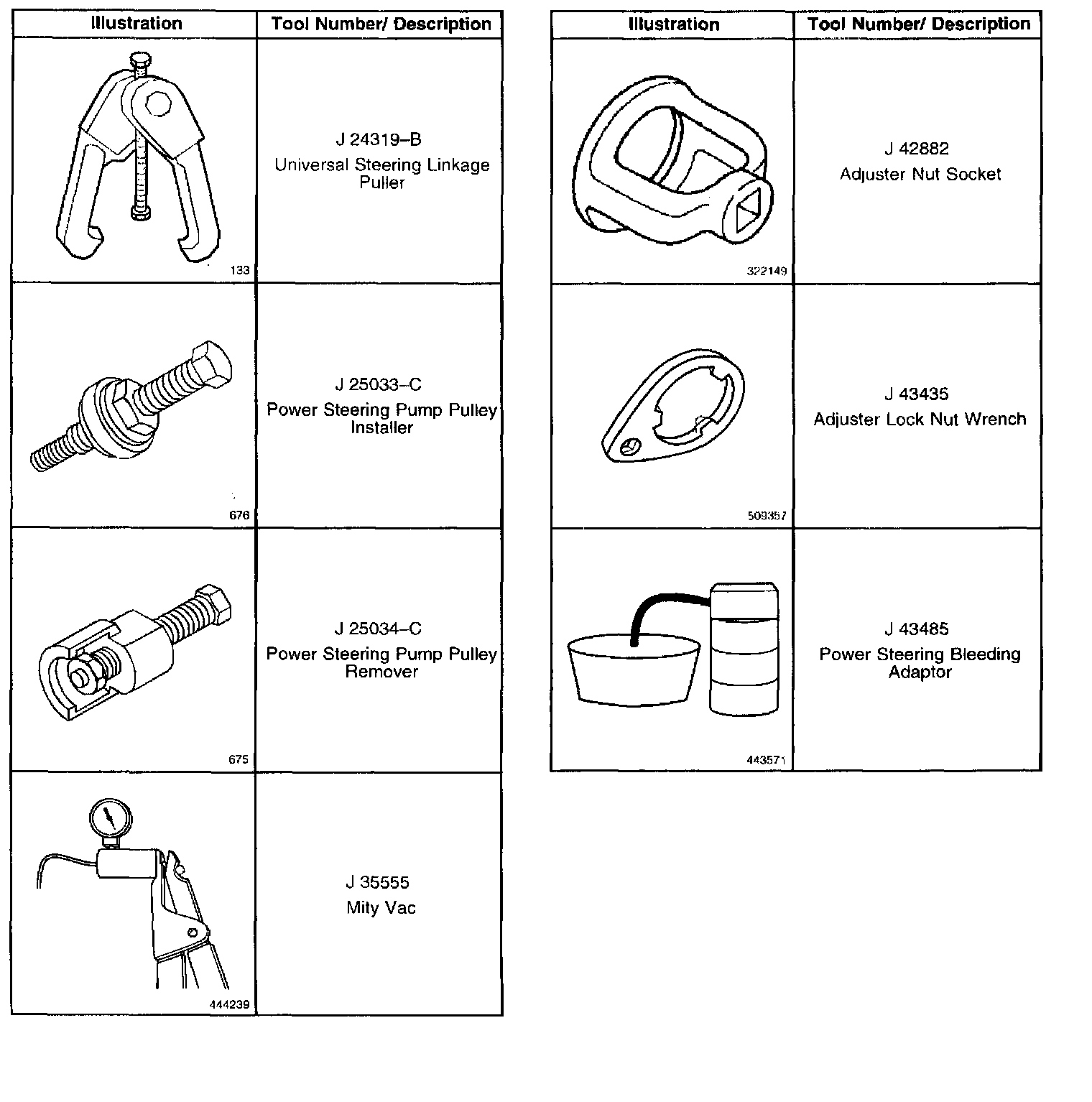 | Illustration | Tool Number/ Description |
|---|---|
| 133 | J 24319–B Universal Steering Linkage Puller |
| 676 | J 25033–C Power Steering Pump Pulley Installer |
| 675 | J 25034–C Power Steering Pump Pulley Remover |
| 444239 | J 35555 Mity Vac |

| Illustration | Tool Number/ Description |
|---|---|
| 322149 | J 42882 Adjuster Nut Socket |
| 509357 | J 43435 Adjuster Lock Nut Wrench |
| 443571 | J 43485 Power Steering Bleeding Adaptor |