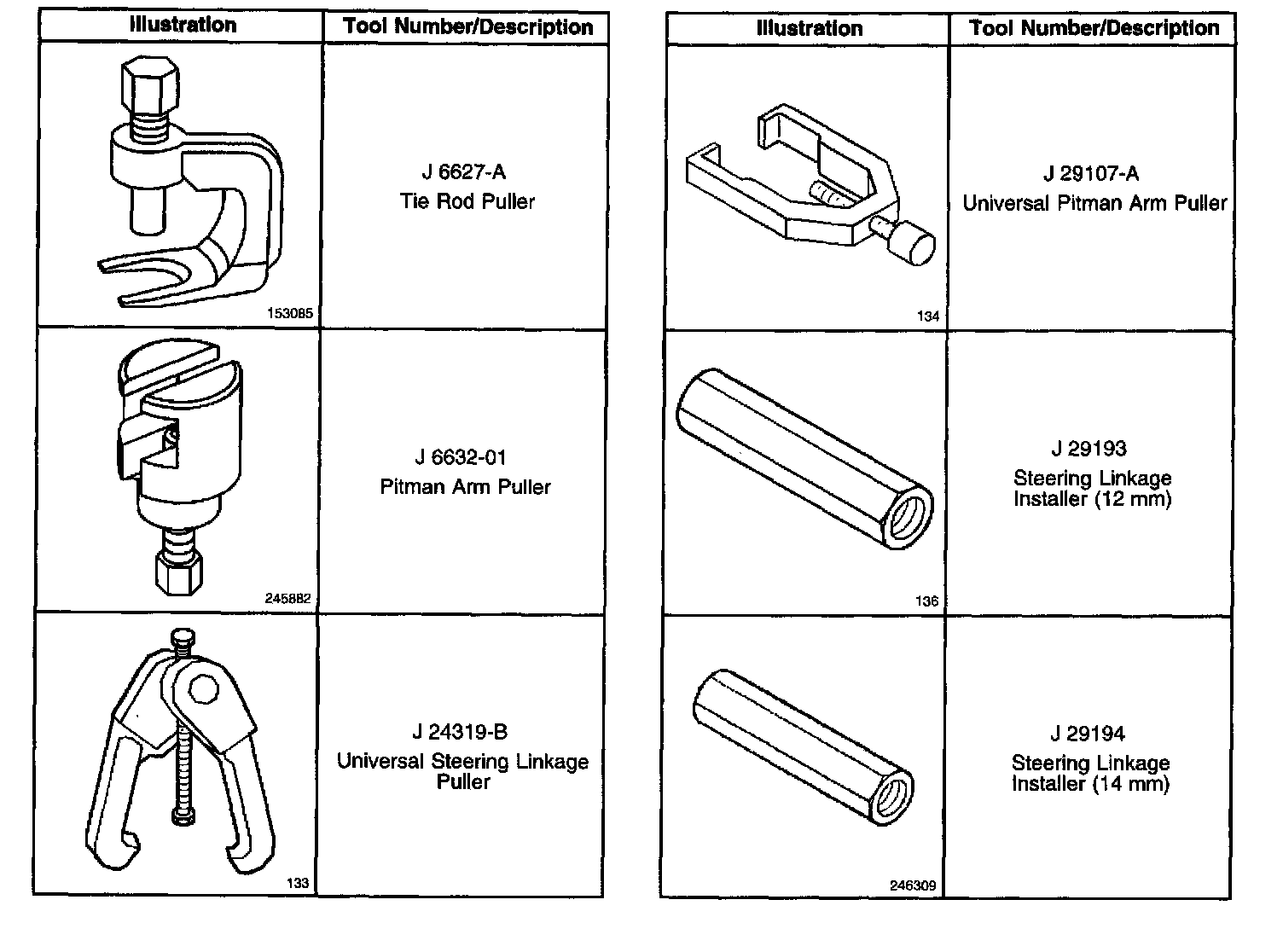 | Illustration | Tool Number/Description |
|---|---|
| 153085 | J 6627-A Tie Rod Puller |
| 245882 | J 6632-01 Pitman Arm Puller |
| 133 | J 24319-B Universal Steering Linkage Puller |

| Illustration | Tool Number/Description |
|---|---|
| 134 | J 29107-A Universal Pitman Arm Puller |
| 136 | J 29193 Steering Linkage Installer (12 mm) |
| 246309 | J 29194 Steering Linkage Installer (14 mm) |