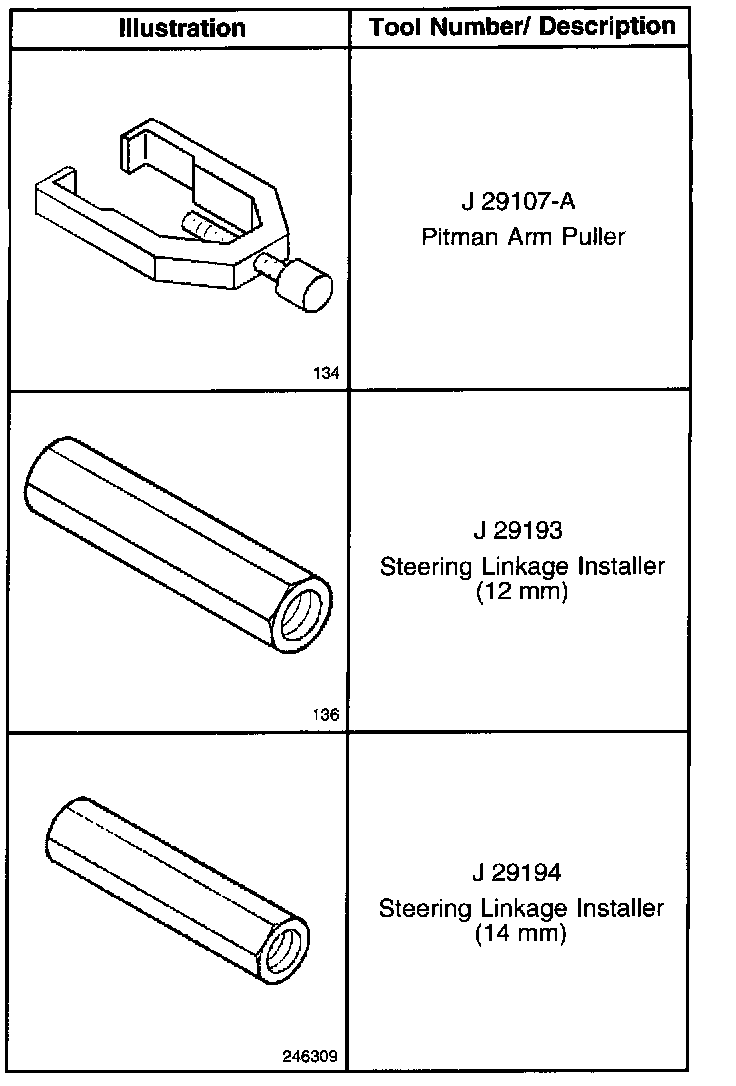 | Illustration | Tool Number/ Description |
|---|---|
| 134 | J 29107-A Pitman Arm Puller |
| 136 | J 29193 Steering Linkage Installer (12 mm) |
| 246309 | J 29194 Steering Linkage Installer (14 mm) |