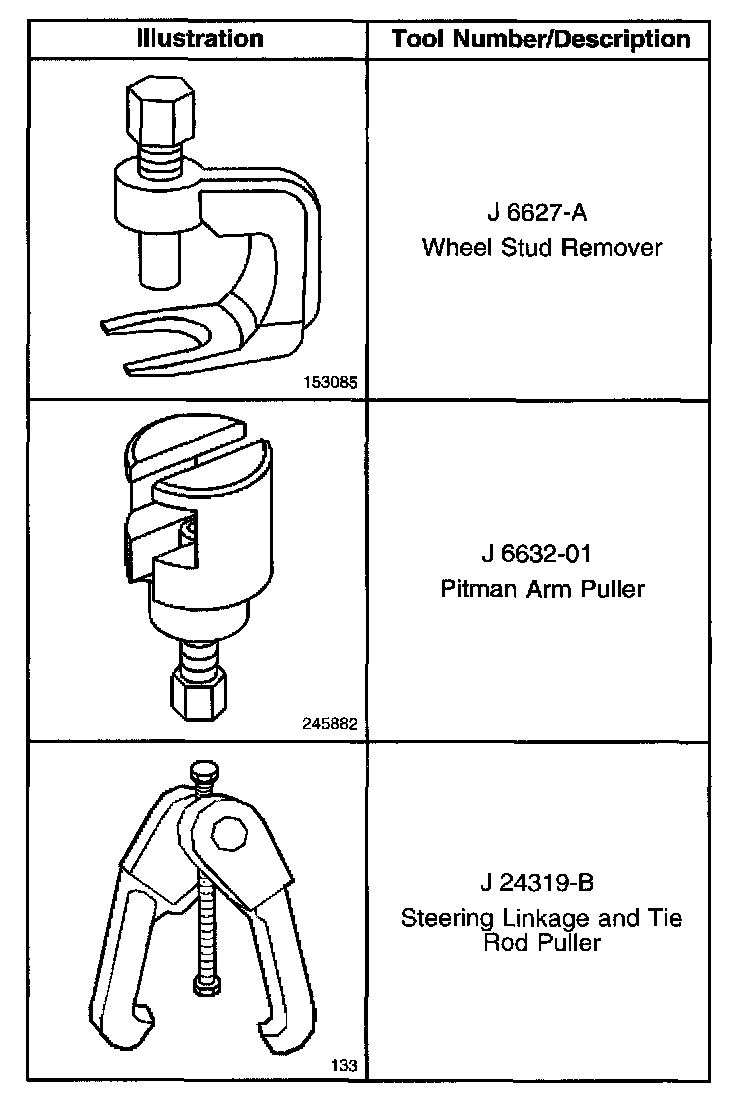 | Illustration | Tool Number/Description |
|---|---|
| 153085 | J 6627-A Wheel Stud Remover |
| 245882 | J 6632-01 Pitman Arm Puller |
| 133 | J 24319-B Steering Linkage and Tie Rod Puller |