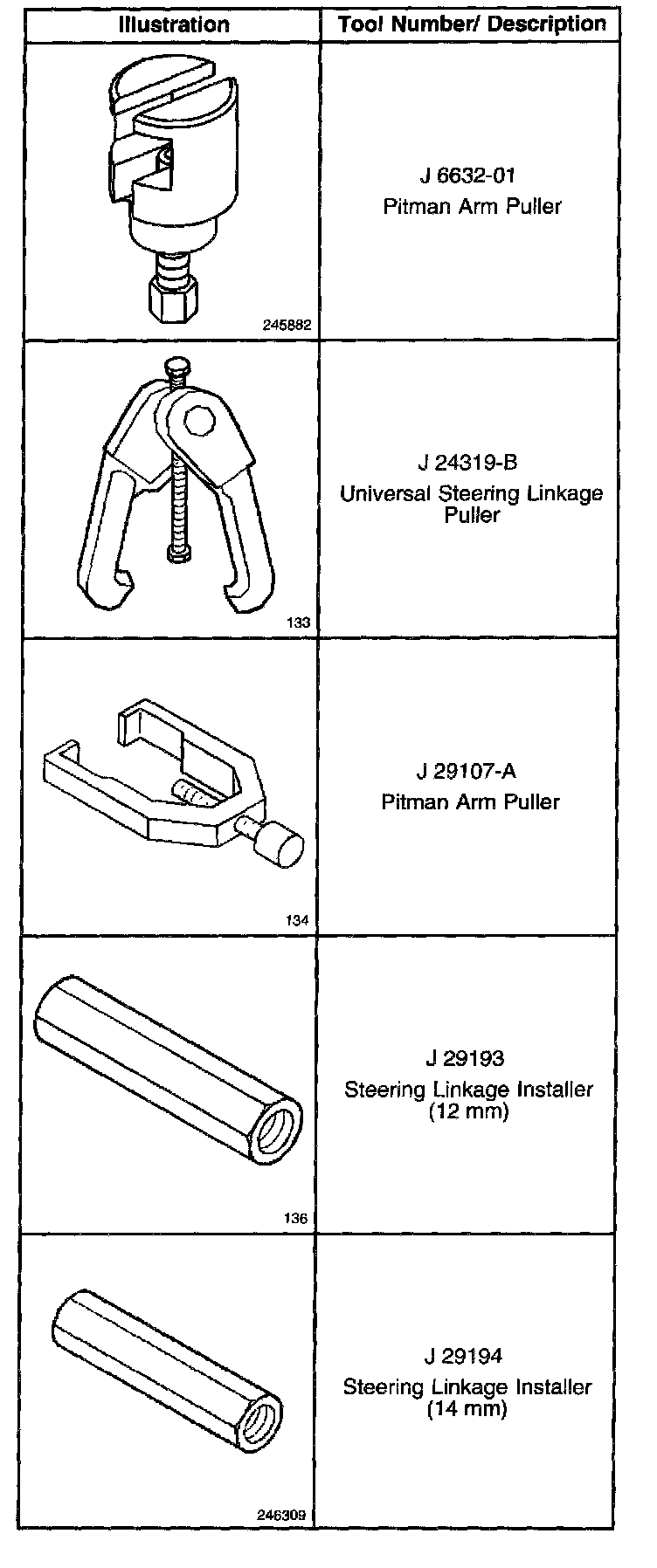 | Illustration | Tool Number/ Description |
|---|---|
| 245882 | J 6632-01 Pitman Arm Puller |
| 133 | J 24319-B Universal Steering Linkage Puller |
| 134 | J 29107-A Pitman Arm Puller |
| 136 | J 29193 Steering Linkage Installer (12 mm) |
| 246309 | J 29194 Steering Linkage Installer (14 mm) |