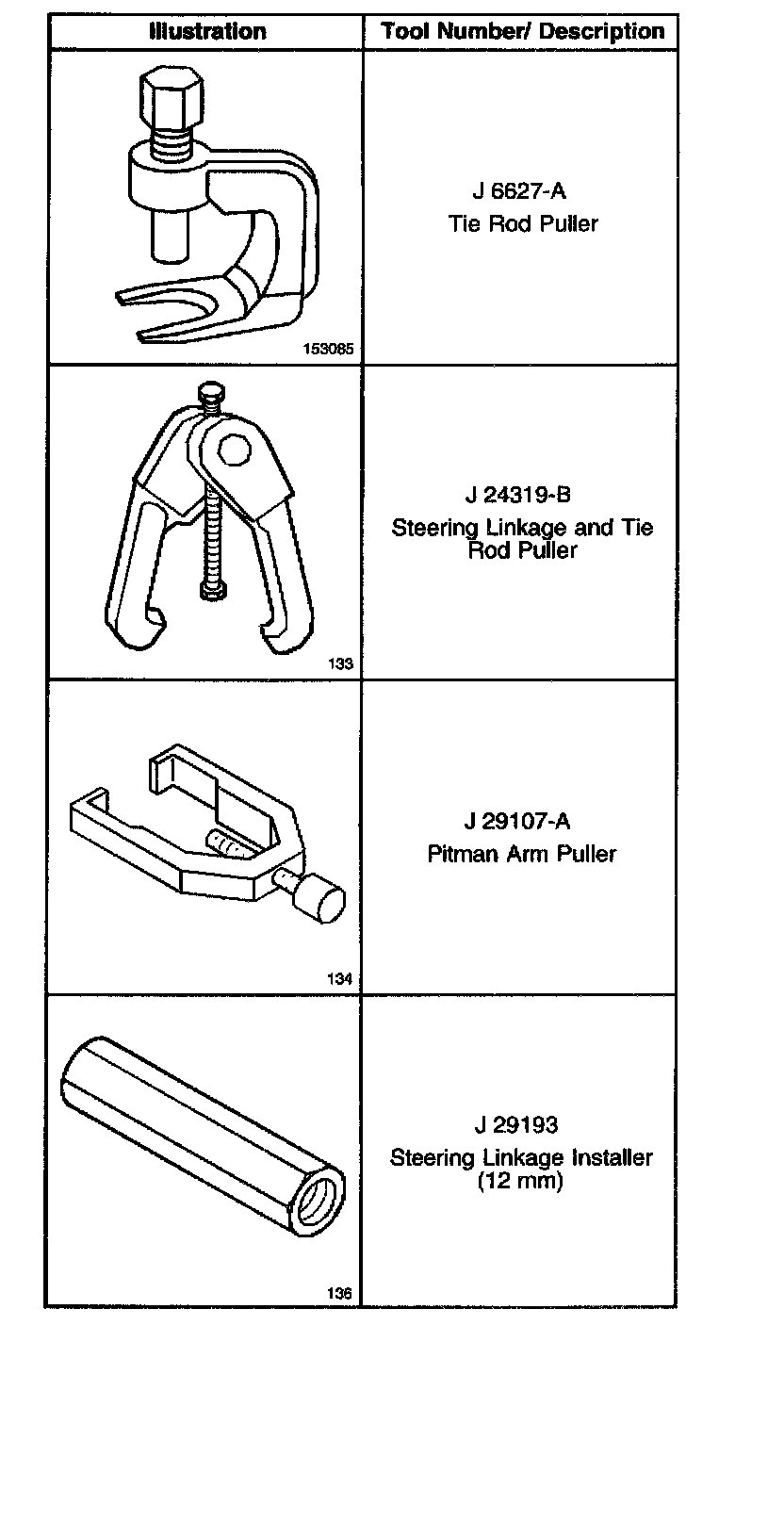 | Illustration | Tool Number/ Description |
|---|---|
| 153085 | J 6627-A Tie Rod Puller |
| 133 | J 24319-B Steering Linkage and Tie Rod Puller |
| 134 | J 29107-A Pitman Arm Puller |
| 136 | J 29193 Steering Linkage Installer (12 mm) |