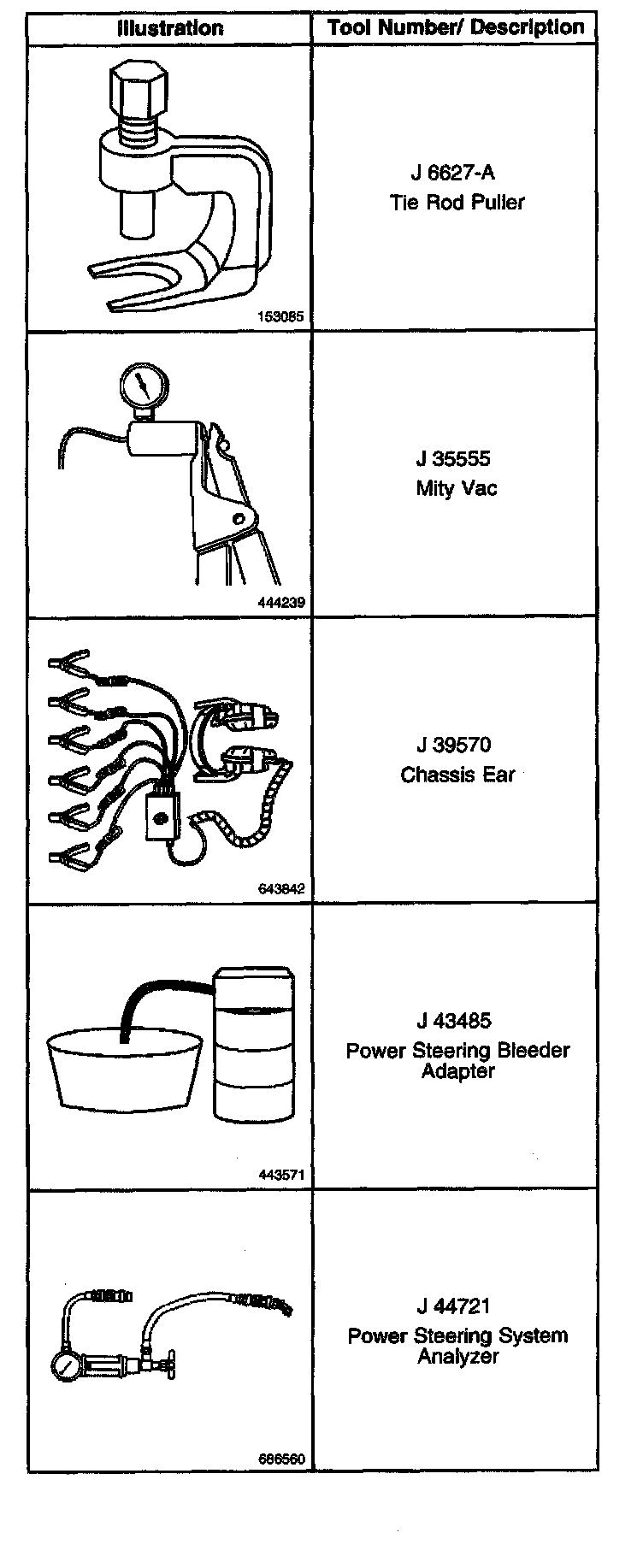 | Illustration | Tool Number/ Description |
|---|---|
| 153085 | J 6627-A Tie Rod Puller |
| 444239 | J 35555 Mity Vac |
| 643842 | J 39570 Chassis Ear |
| 443571 | J 43485 Power Steering Bleeder Adapter |
| 686560 | J 44721 Power Steering System Analyzer |