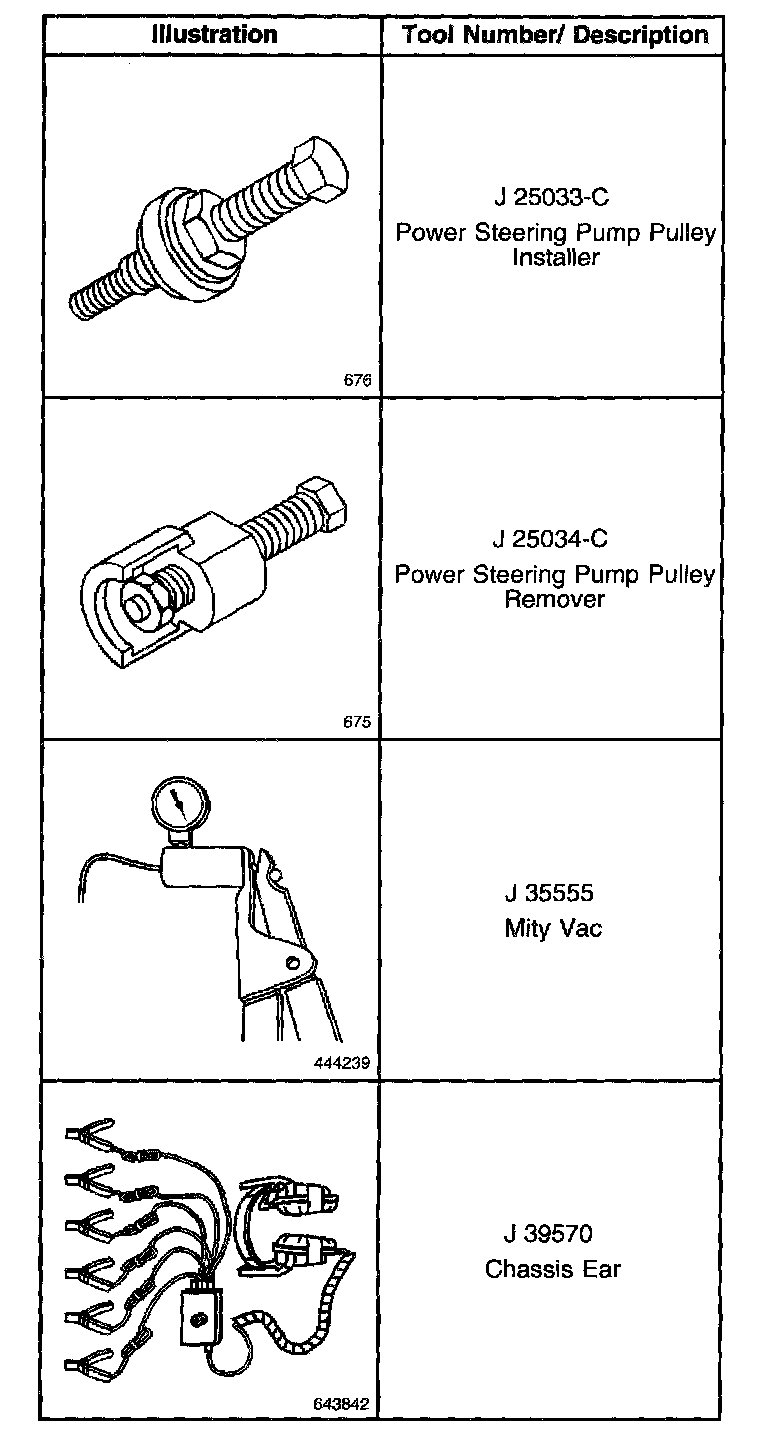 | Illustration | Tool Number/ Description |
|---|---|
| 676 | J 25033-C Power Steering Pump Pulley Installer |
| 675 | J 25034-C Power Steering Pump Pulley Remover |
| 444239 | J 35555 Mity Vac |
| 643842 | J 39570 Chassis Ear |