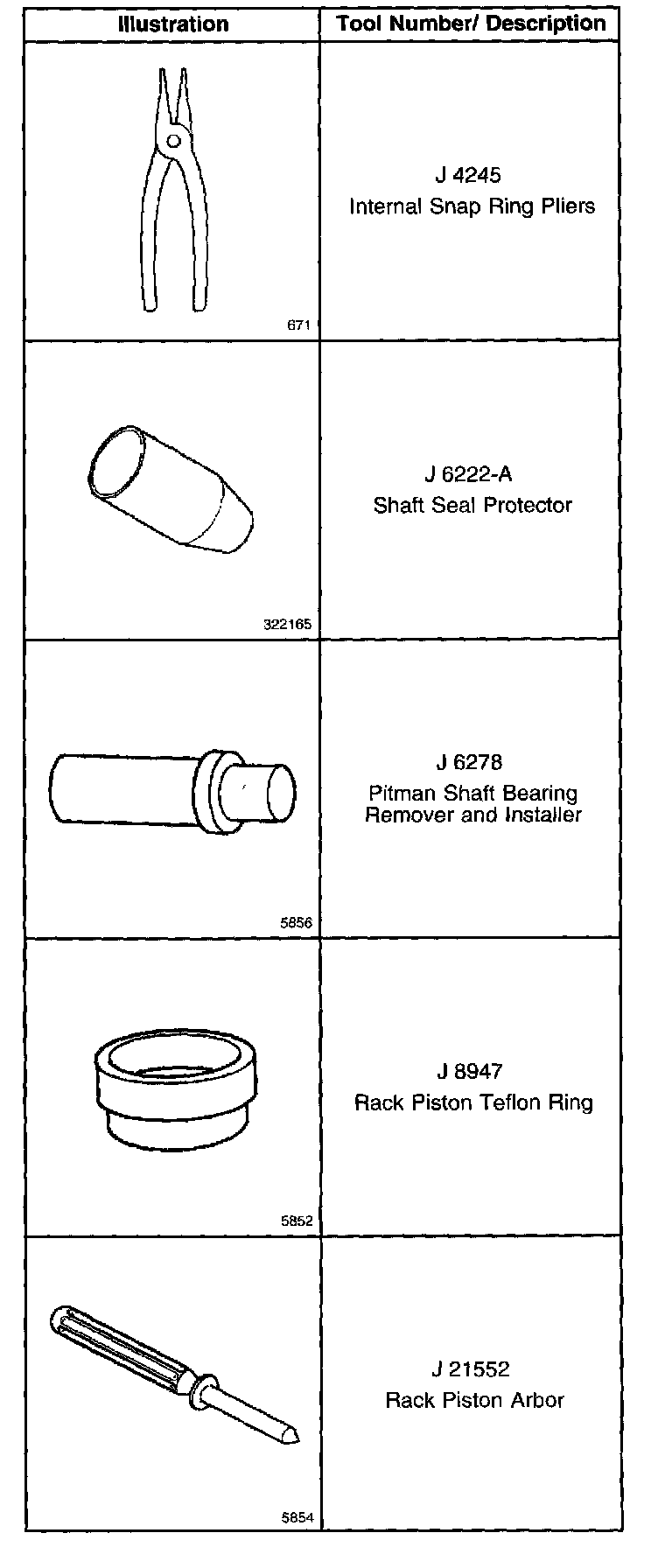 | Illustration | Tool Number/ Description |
|---|---|
| 671 | J 4245 Internal Snap Ring Pliers |
| 322165 | J 6222-A Shaft Seal Protector |
| 5856 | J 6278 Pitman Shaft Bearing Remover and Installer |
| 5852 | J 8947 Rack Piston Teflon Ring |
| 5854 | J 21552 Rack Piston Arbor |