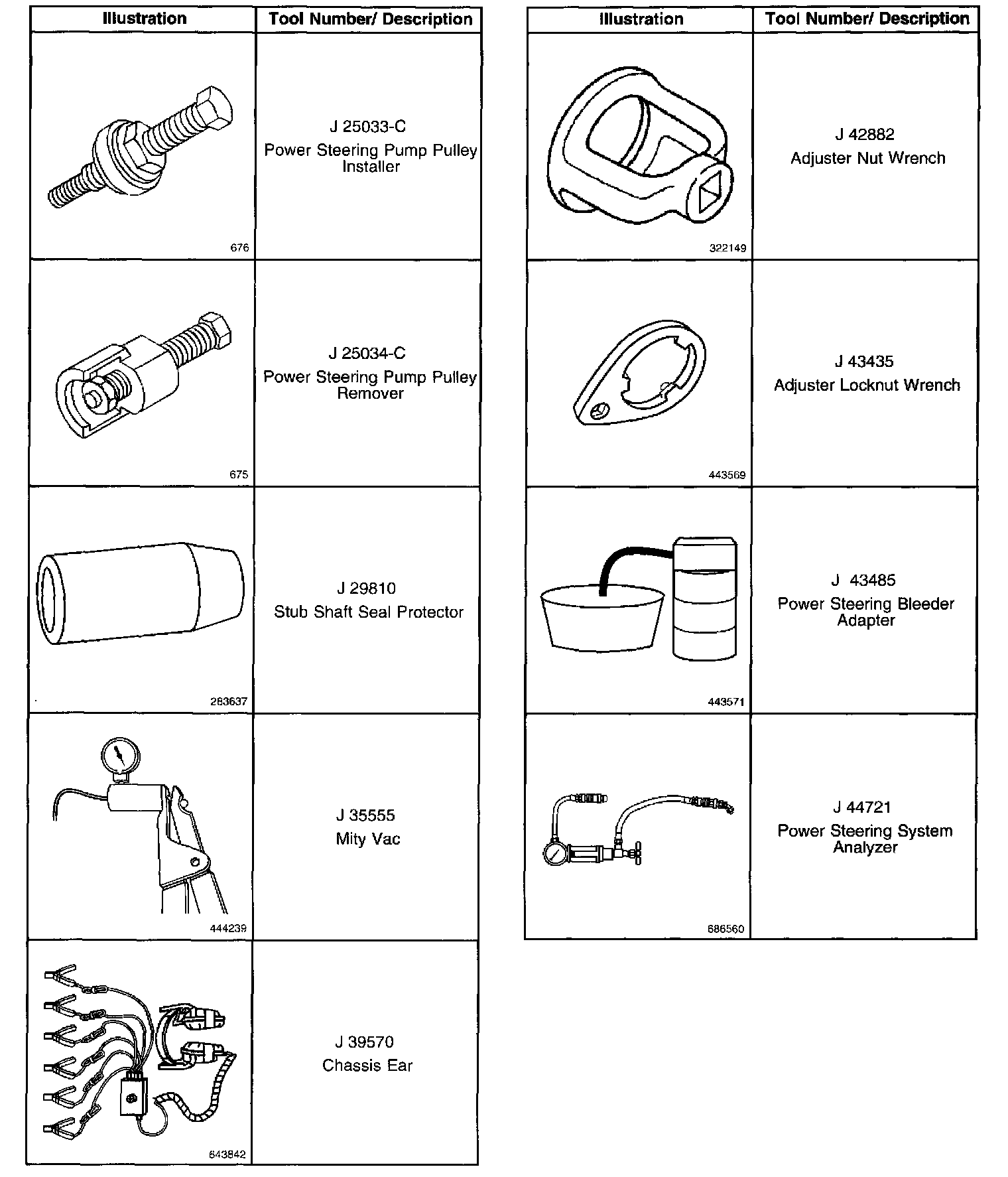 | Illustration | Tool Number/ Description |
|---|---|
| 676 | J 25033-C Power Steering Pump Pulley Installer |
| 675 | J 25034-C Power Steering Pump Pulley Remover |
| 283637 | J 29810 Stub Shaft Seal Protector |
| 444239 | J 35555 Mity Vac |
| 643842 | J 39570 Chassis Ear |

| Illustration | Tool Number/ Description |
|---|---|
| 322149 | J 42882 Adjuster Nut Wrench |
| 443569 | J 43435 Adjuster Locknut Wrench |
| 443571 | J 43485 Power Steering Bleeder Adapter |
| 686560 | J 44721 Power Steering System Analyzer |