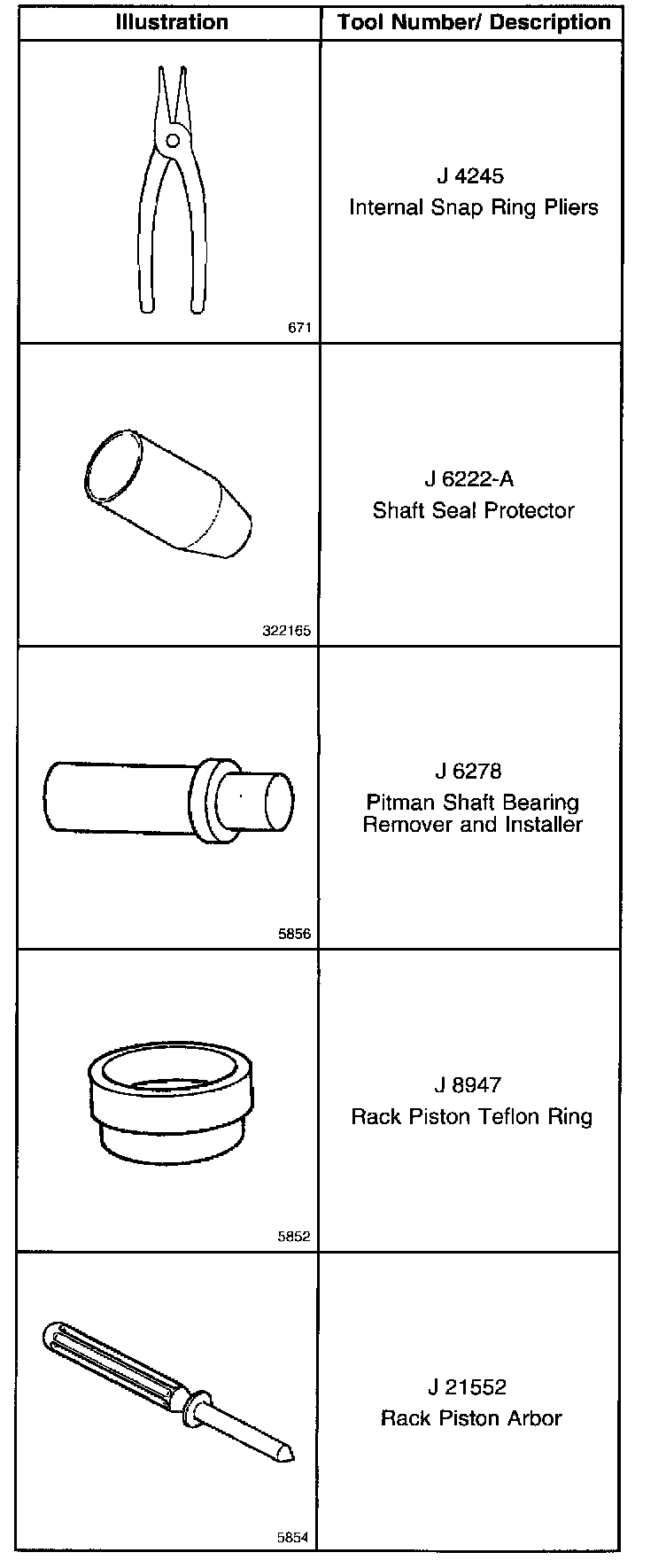 | Illustration | Tool Number/ Description |
|---|---|
| 671 | J 4245 Internal Snap Ring Pliers |
| 322165 | J 6222-A Shaft Seal Protector |
| 5856 | J 6278 Pitman Shaft Bearing Remover and Installer |
| 5852 | J 8947 Rack Piston Teflon Ring |
| 5854 | J 21552 Rack Piston Arbor |