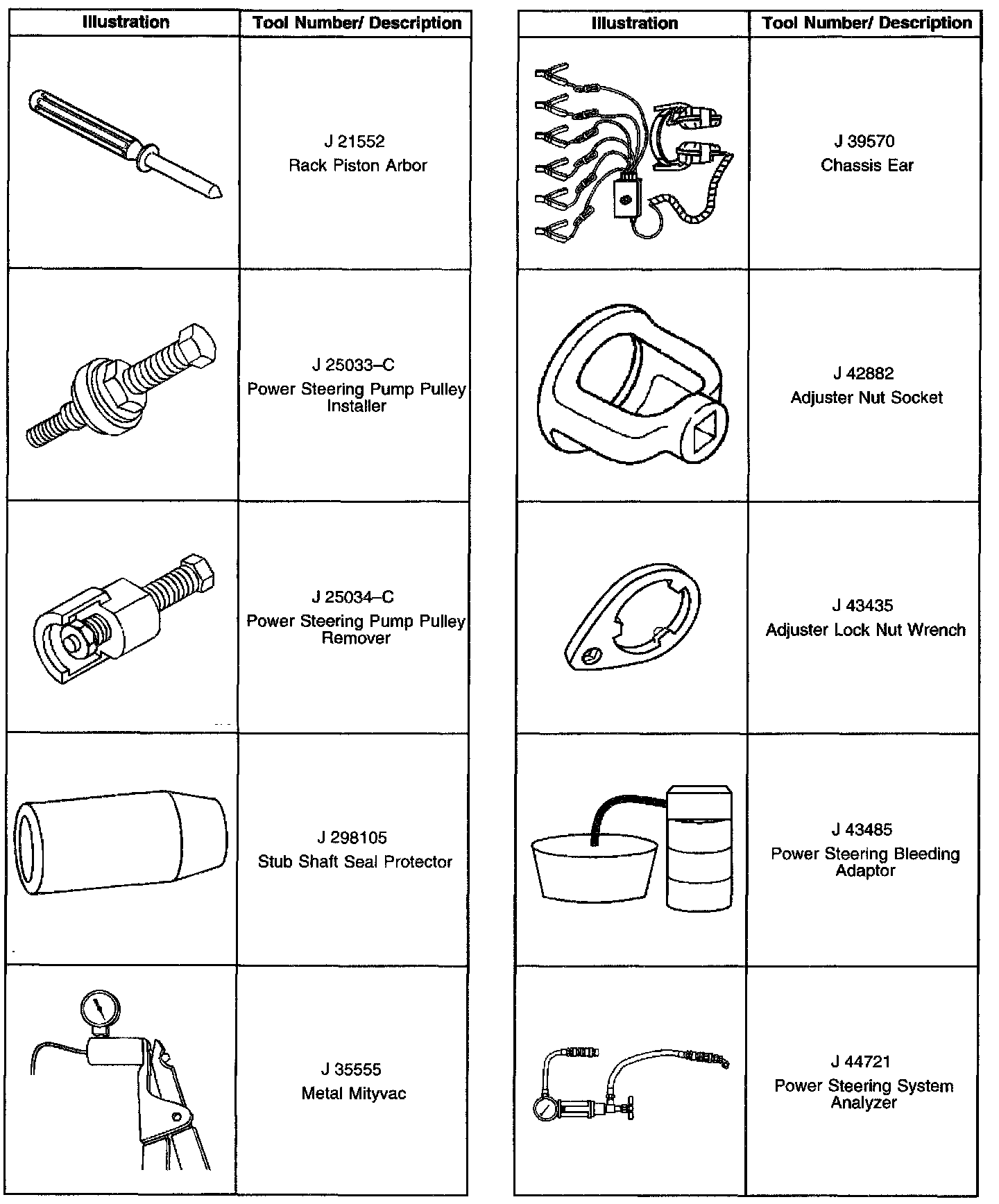 | Illustration | Tool Number/ Description |
|---|---|
|  | J 21552 Rack Piston Arbor |
|  | J 25033–C Power Steering Pump Pulley Installer |
|  | J 25034–C Power Steering Pump Pulley Remover |
|  | J 298105 Stub Shaft Seal Protector |
|  | J 35555 Metal Mityvac |

| Illustration | Tool Number/ Description |
|---|---|
|  | J 39570 Chassis Ear |
|  | J 42882 Adjuster Nut Socket |
|  | J 43435 Adjuster Lock Nut Wrench |
|  | J 43485 Power Steering Bleeding Adaptor |
|  | J 44721 Power Steering System Analyzer |