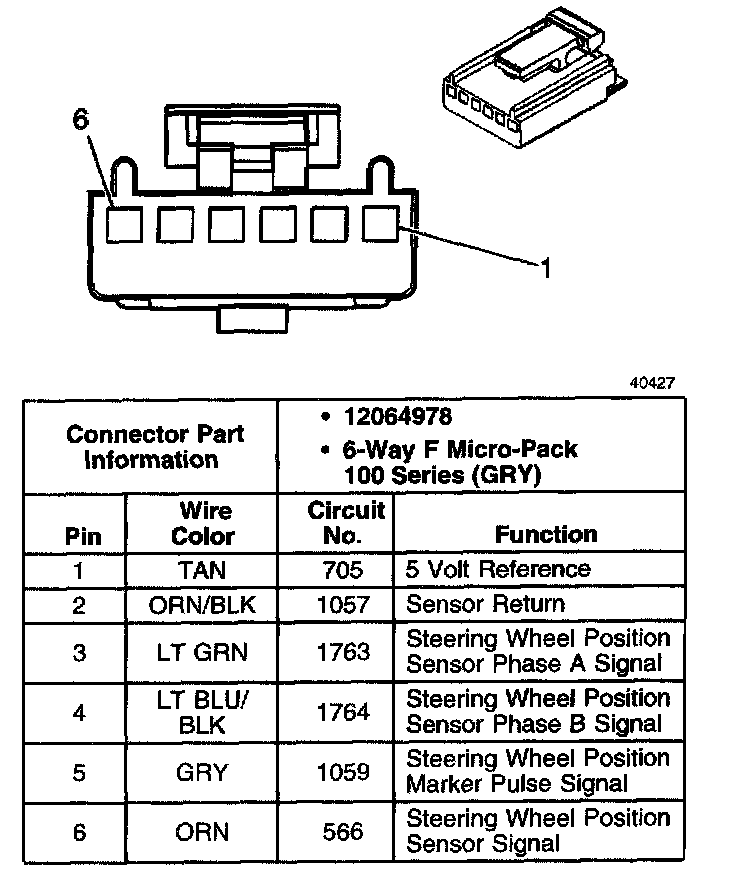 6

1

40427

| Connector Part Information | | • 12064978 • 6-Way F Micro-Pack 100 Series (GRY) | |
|---|---|---|---|
| Pin | Wire Color | Circuit No. | Function |
| 1 | TAN | 705 | 5 Volt Reference |
| 2 | ORN/BLK | 1057 | Sensor Return |
| 3 | LT GRN | 1763 | Steering Wheel Position Sensor Phase A Signal |
| 4 | LT BLU/ BLK | 1764 | Steering Wheel Position Sensor Phase B Signal |
| 5 | GRY | 1059 | Steering Wheel Position Marker Pulse Signal |
| 6 | ORN | 566 | Steering Wheel Position Sensor Signal |