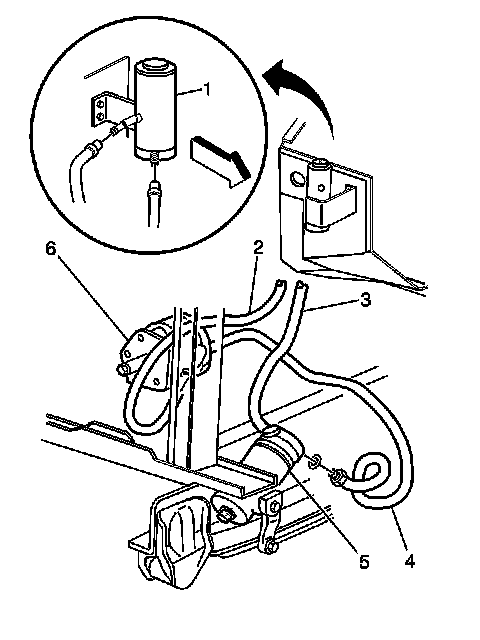 1
6
2
3
5
4