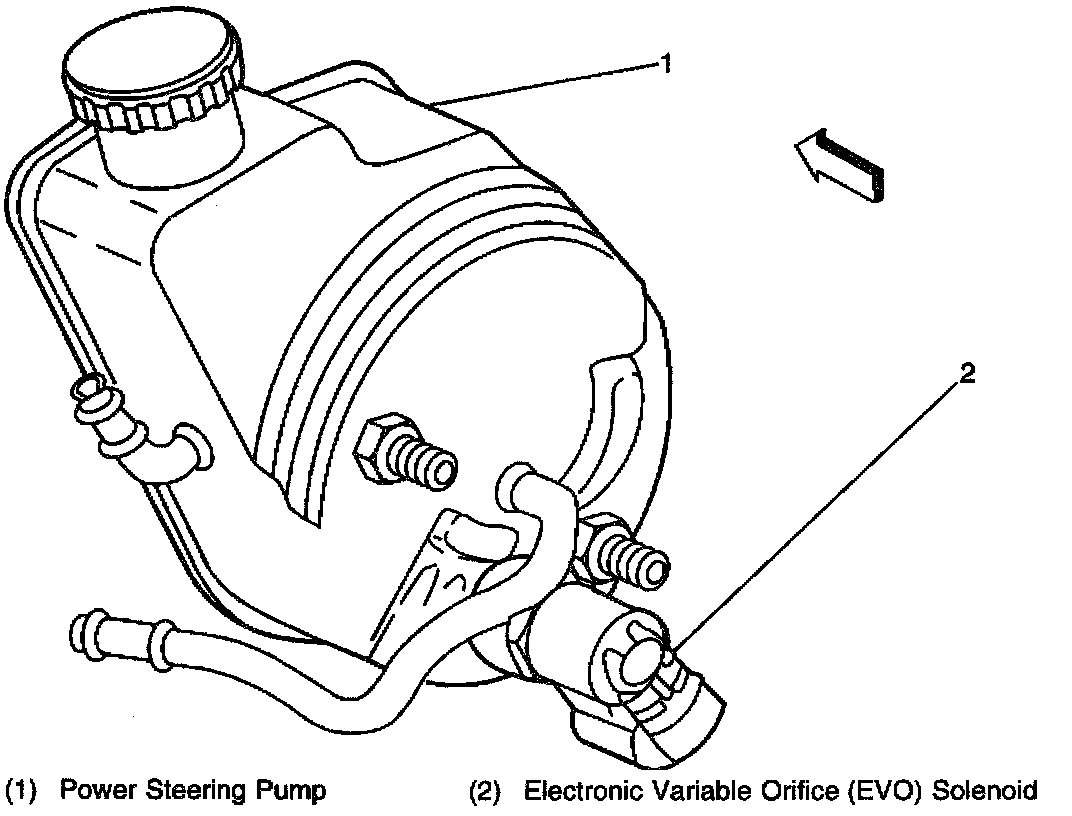 1

2

(1) Power Steering Pump

(2) Electronic Variable Orifice (EVO) Solenoid