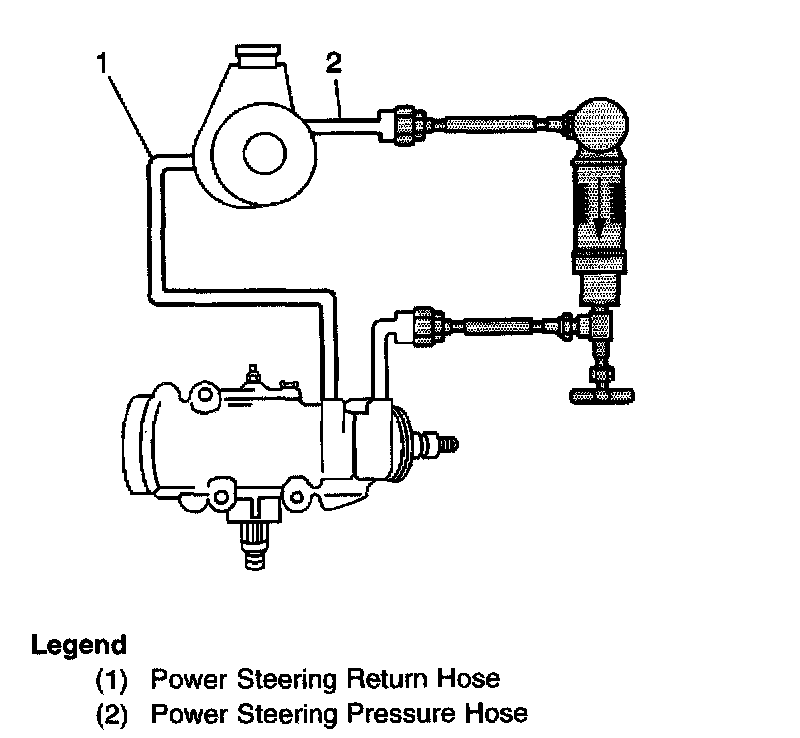 1

2

Legend
(1) Power Steering Return Hose
(2) Power Steering Pressure Hose