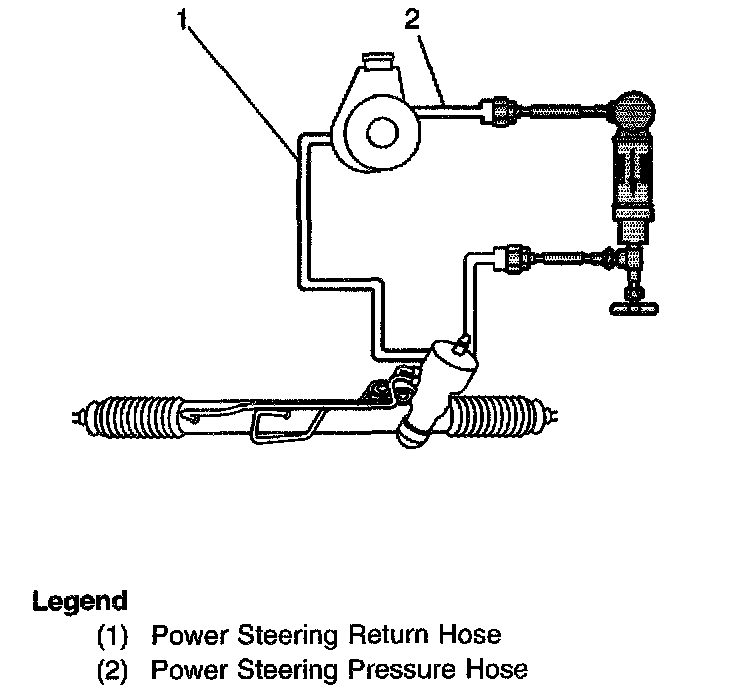 1
2

Legend
(1) Power Steering Return Hose
(2) Power Steering Pressure Hose