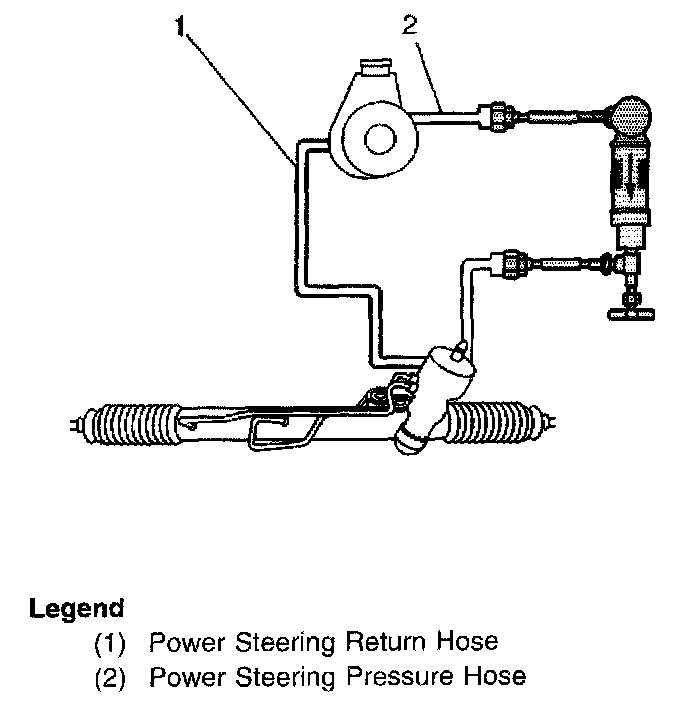 1
2

Legend
(1) Power Steering Return Hose
(2) Power Steering Pressure Hose