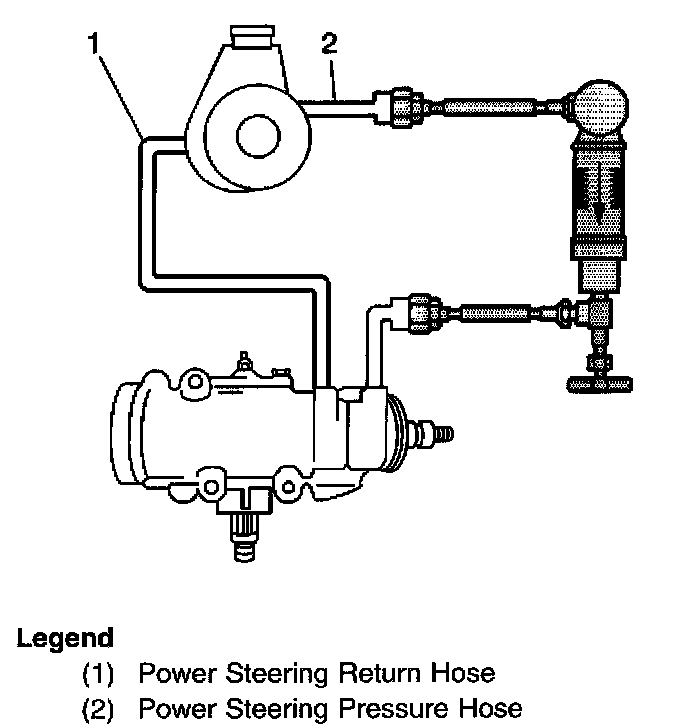 1

2

Legend

(1) Power Steering Return Hose

(2) Power Steering Pressure Hose