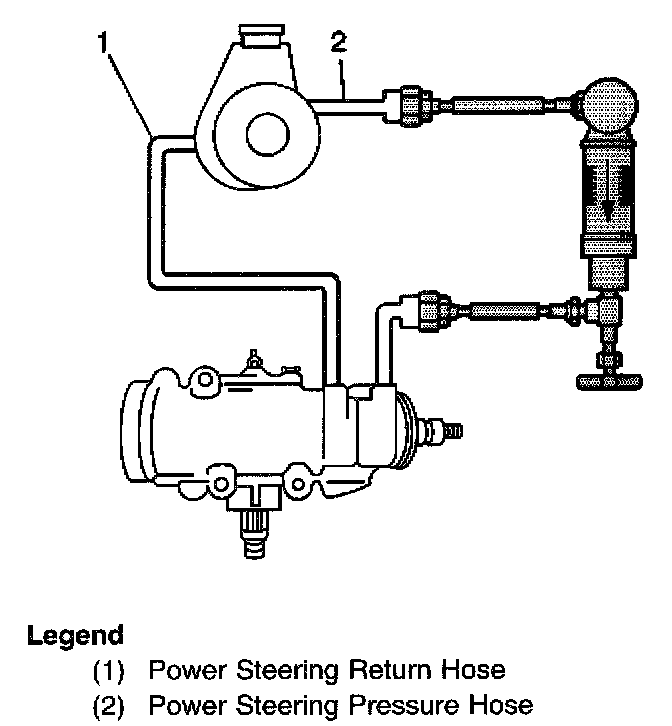 1

2

Legend

(1) Power Steering Return Hose

(2) Power Steering Pressure Hose