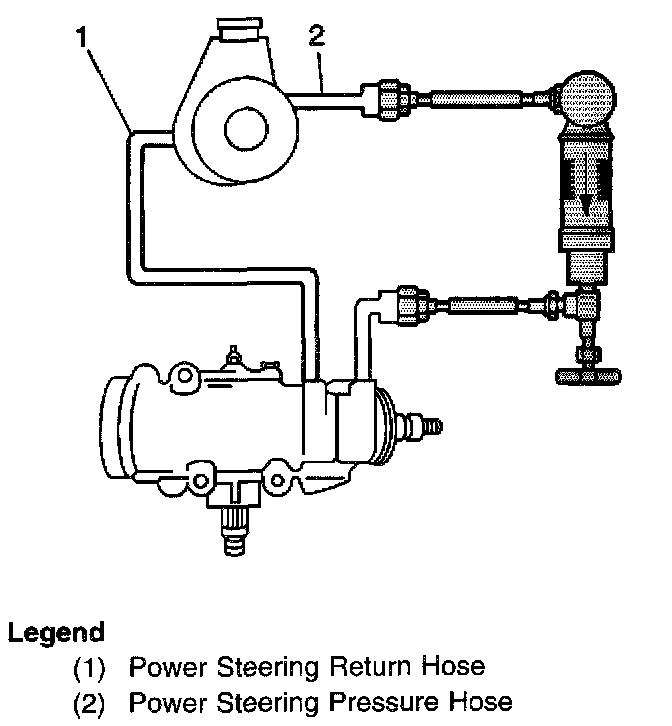 1
2

Legend
(1) Power Steering Return Hose
(2) Power Steering Pressure Hose