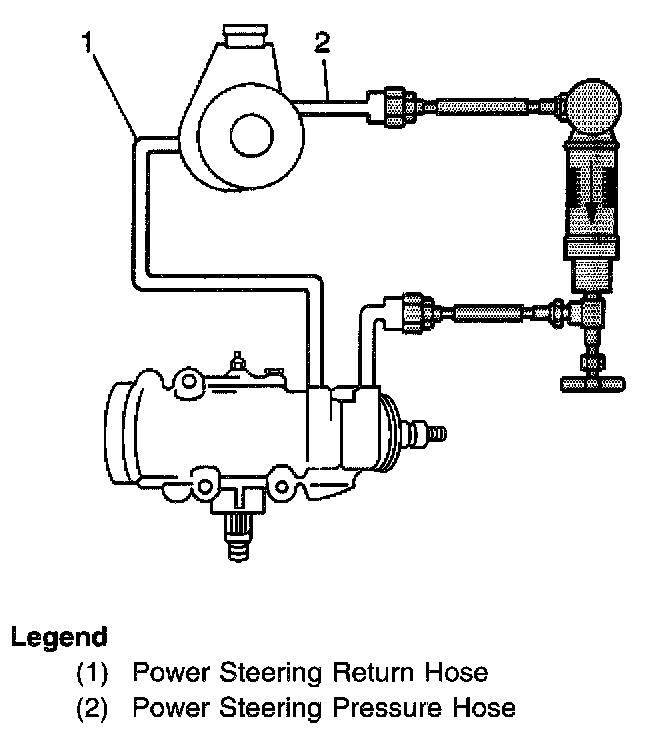 1
2

Legend
(1) Power Steering Return Hose
(2) Power Steering Pressure Hose