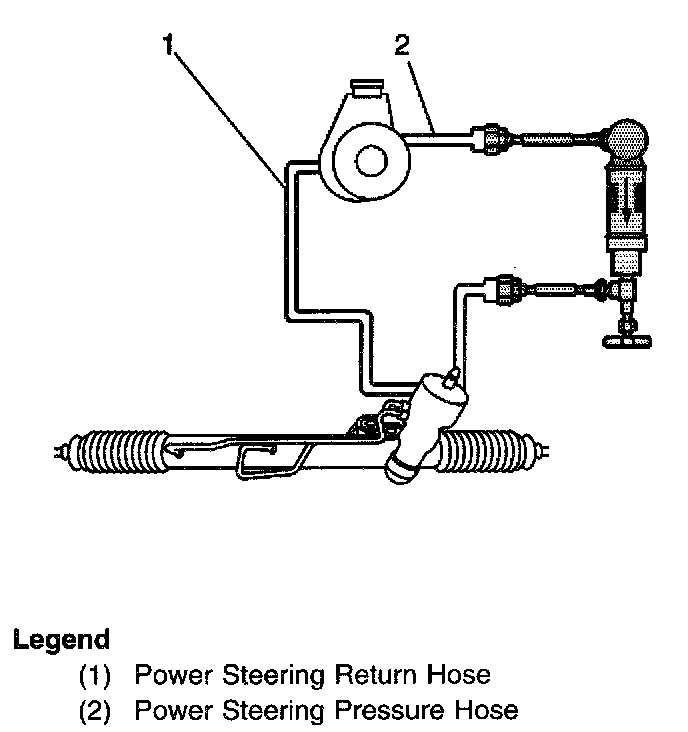 1
2

Legend
(1) Power Steering Return Hose
(2) Power Steering Pressure Hose