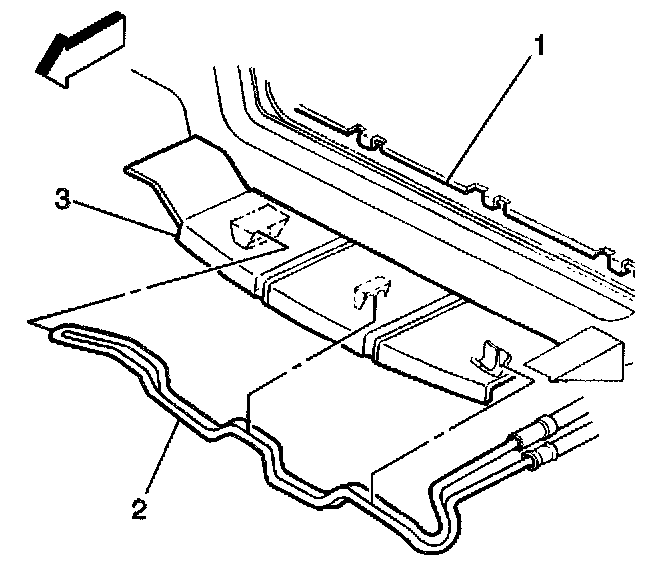 1
3
2