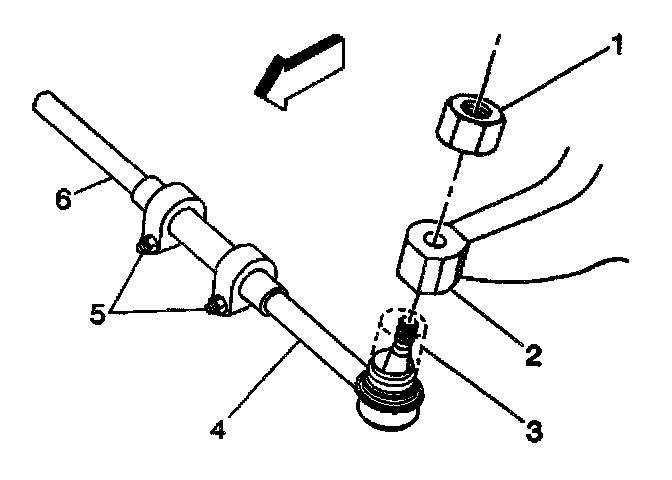 1
6
5
2
4
3