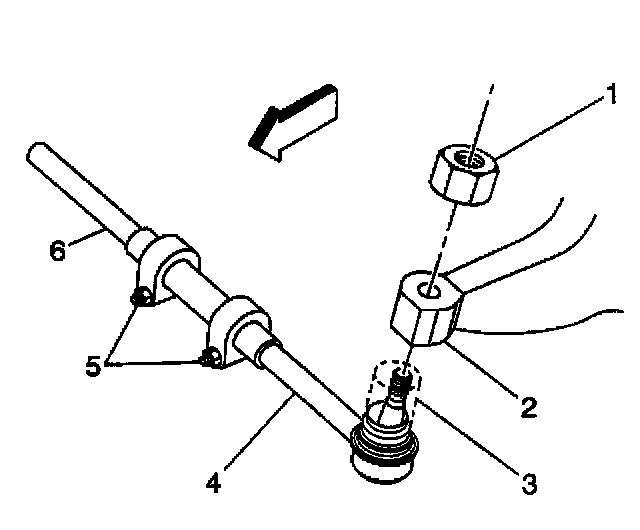 1
6
5
2
4
3