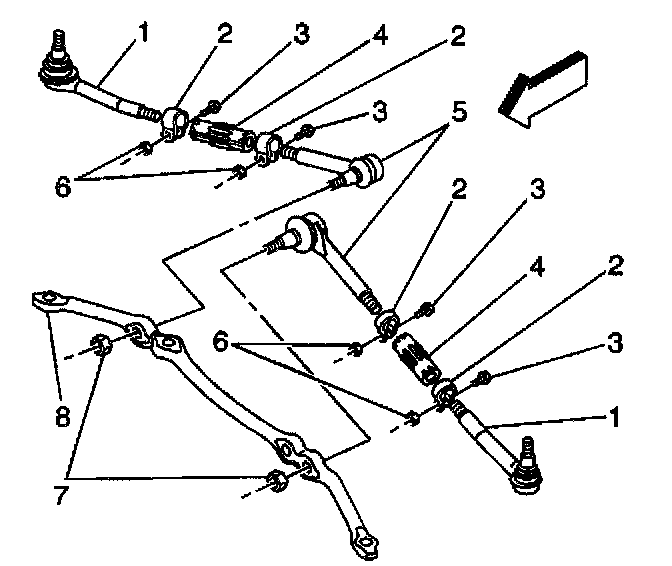 1
2
3
4
2
3
5
6
2
3
4
2
3
6
1
8
7