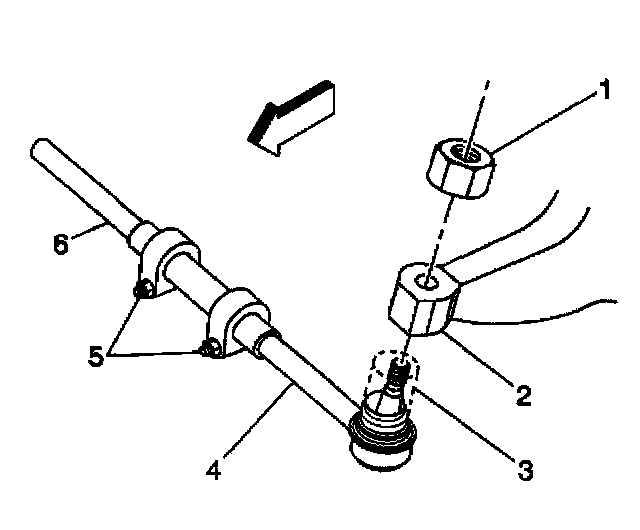 1
6
5
2
4
3