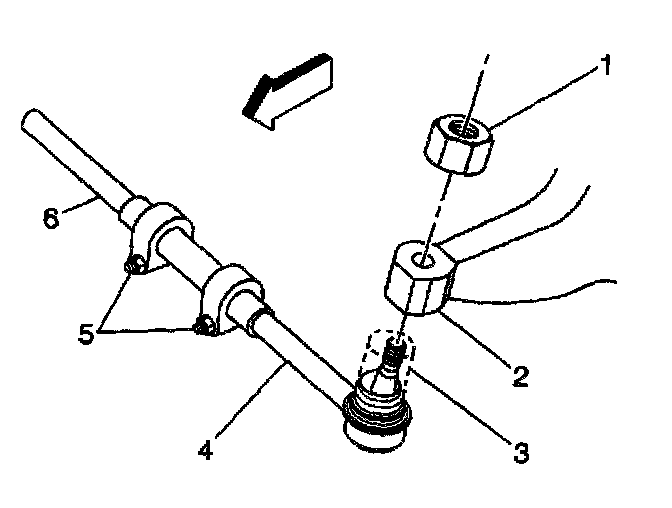 1
6
5
2
4
3