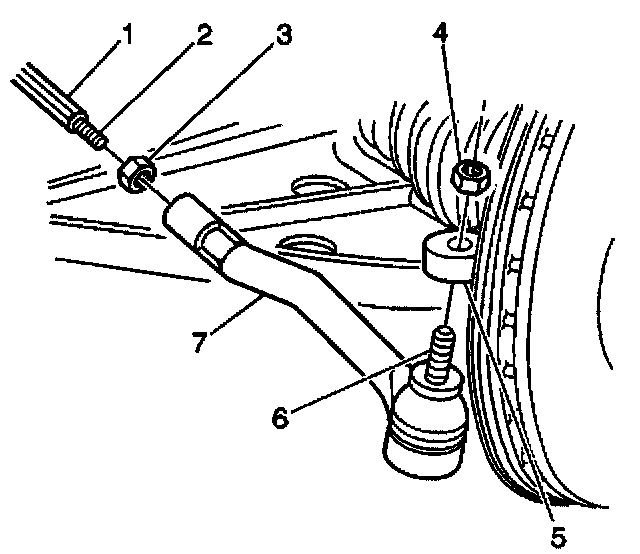 1
2
3
4
7
6
5