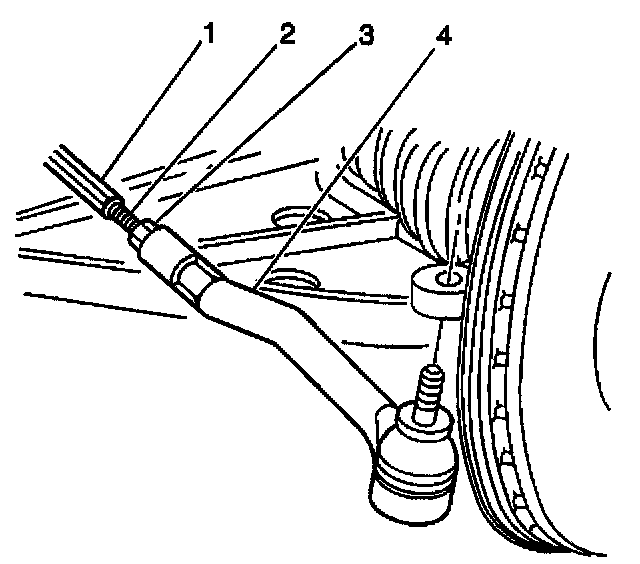 1 2 3 4