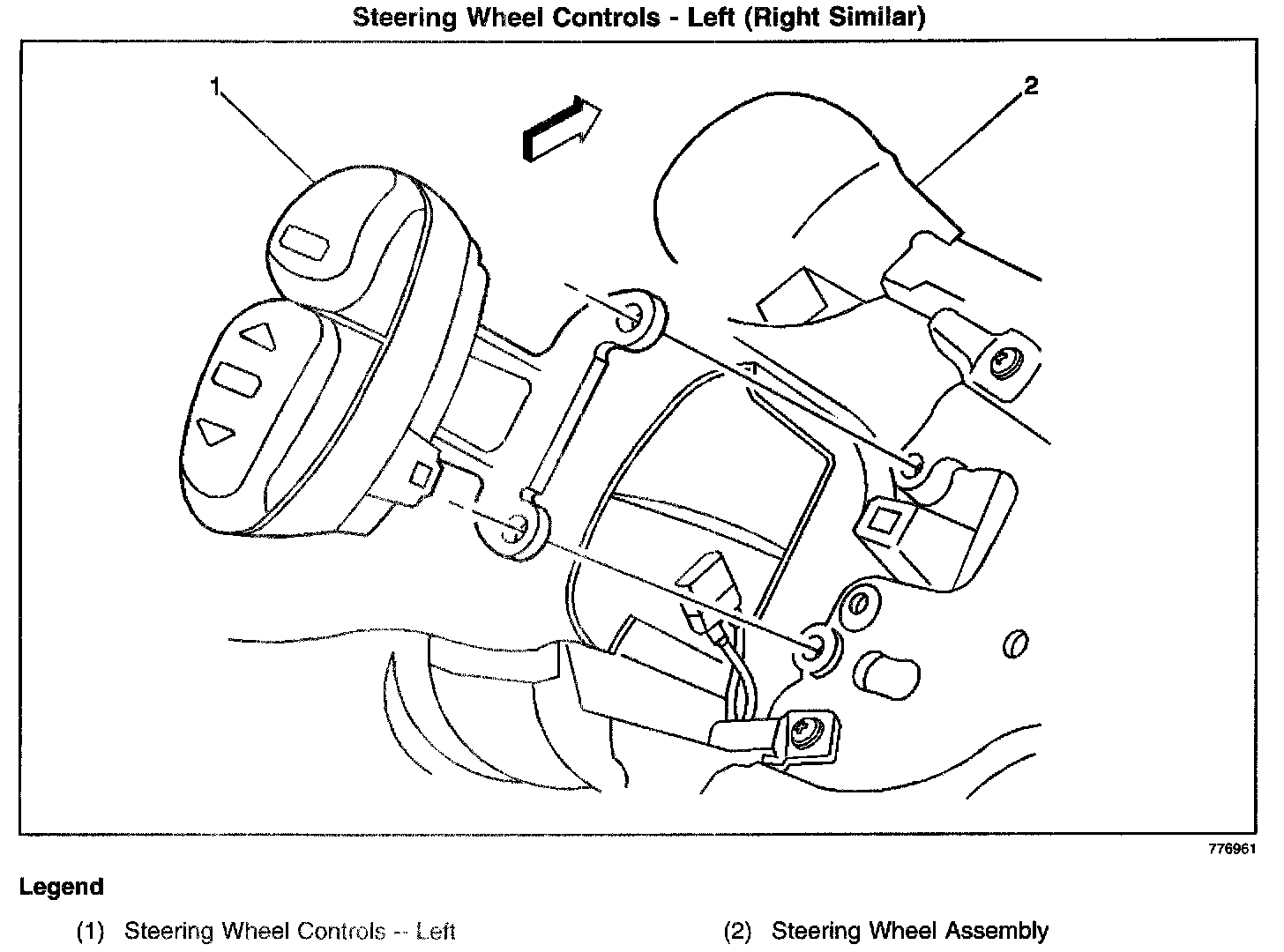 Steering Wheel Controls - Left (Right Similar)

1

2

776961

Legend

(1) Steering Wheel Controls -- Left

(2) Steering Wheel Assembly