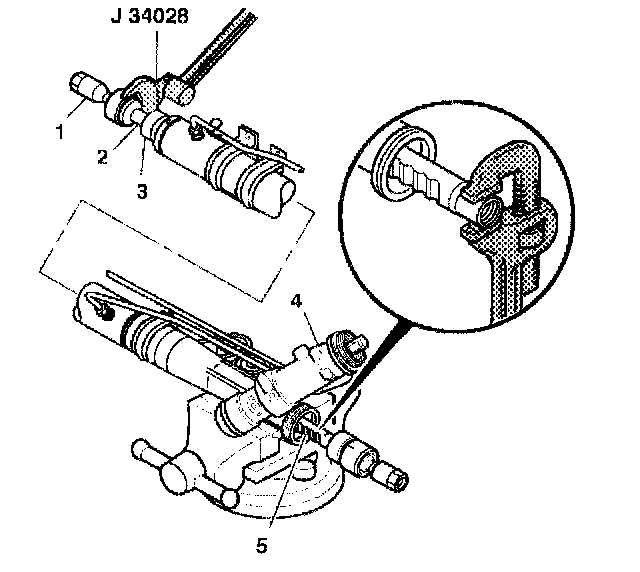 J 34028
1
2
3
4
5