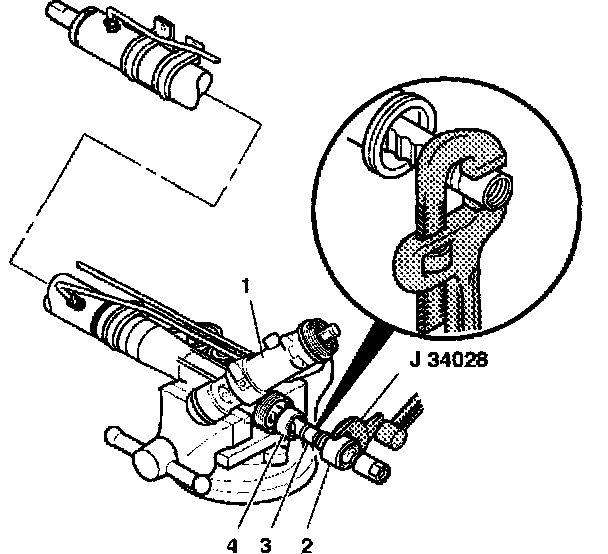 1

J 34028

4 3 2