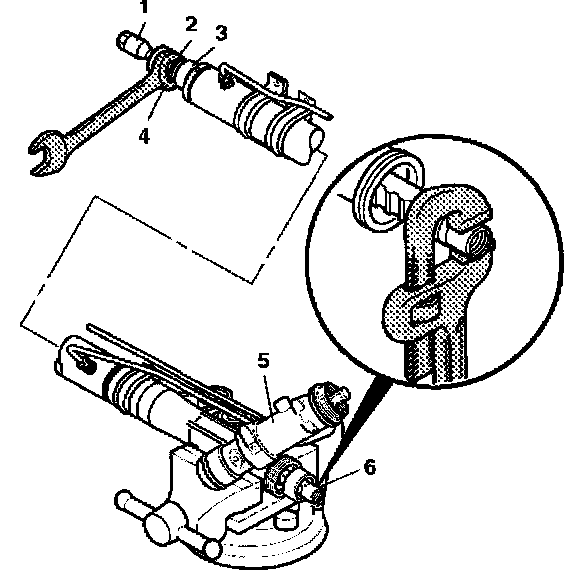 1
2
3
4
5
6