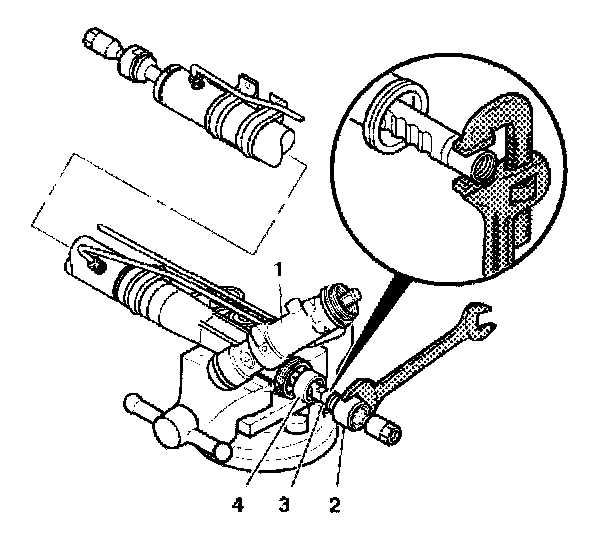 1
4 3 2