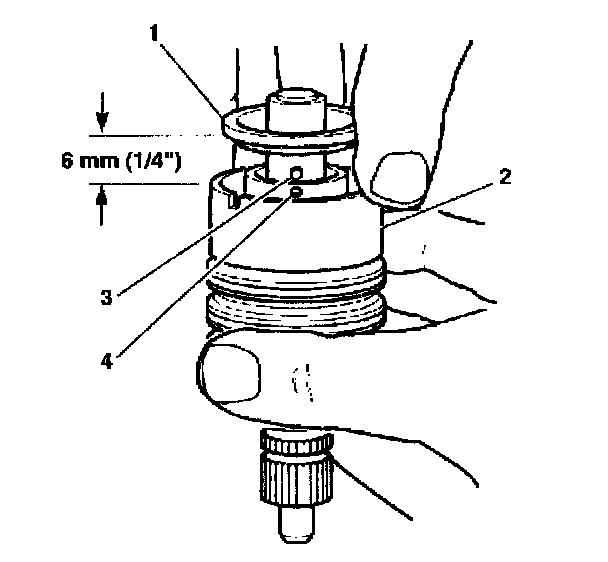 1

6 mm (1/4")

2

3

4