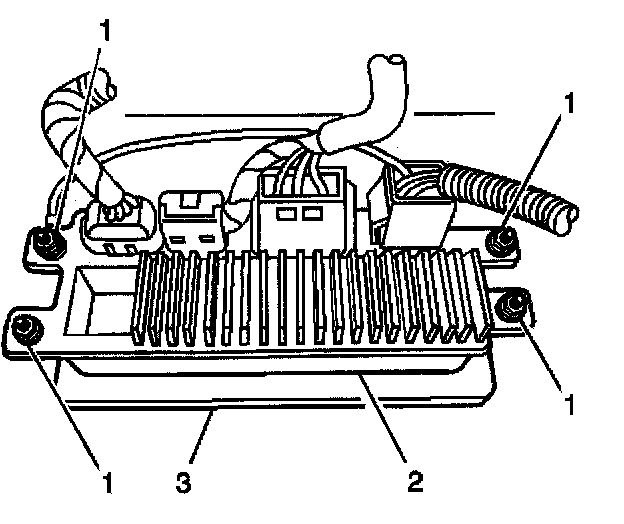 1
1
1
1
3
2