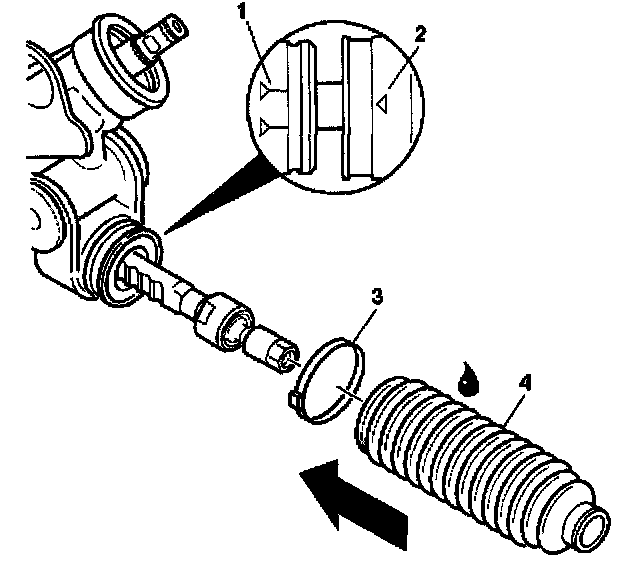 1
2
3
4