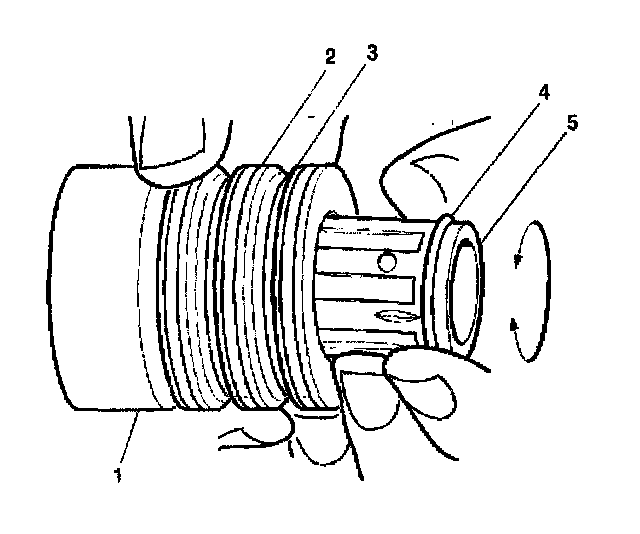 2
3
4
5
1