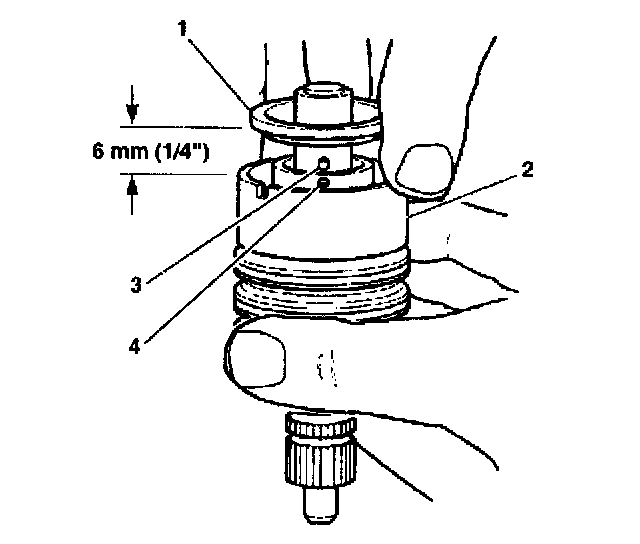 1
6 mm (1/4")
2
3
4