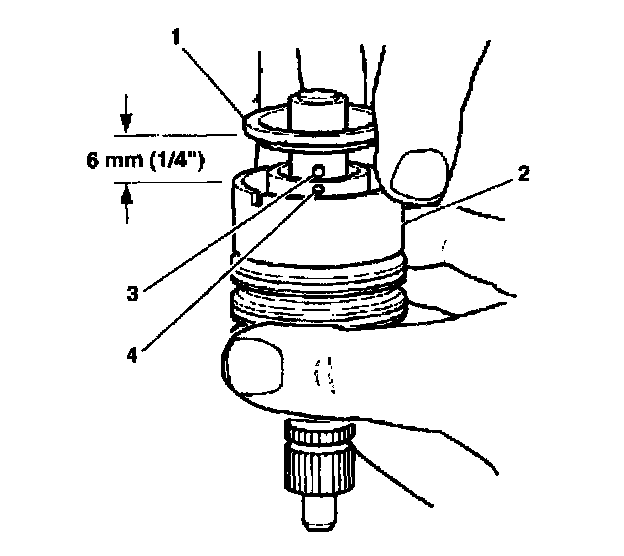 1
6 mm (1/4")
2
3
4