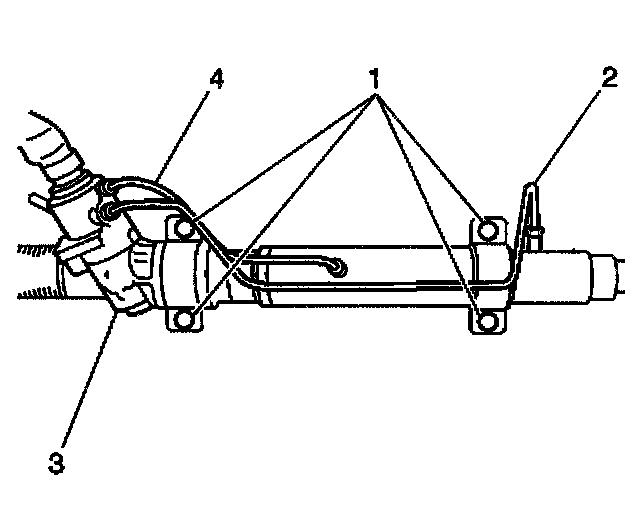 4
1
2
3