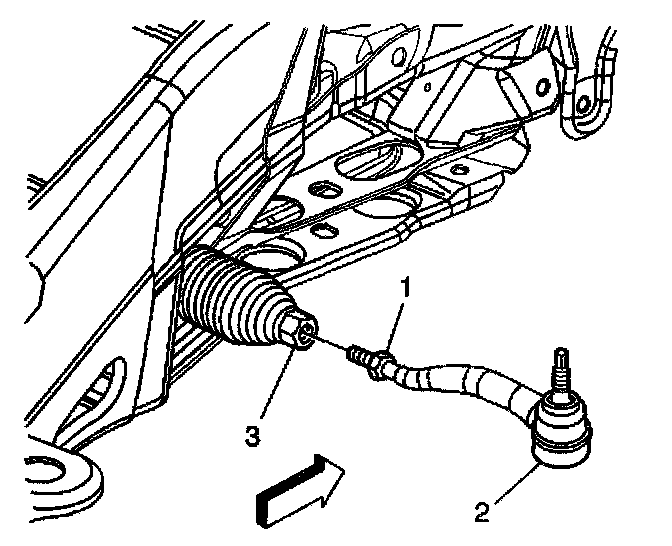 1
3
2