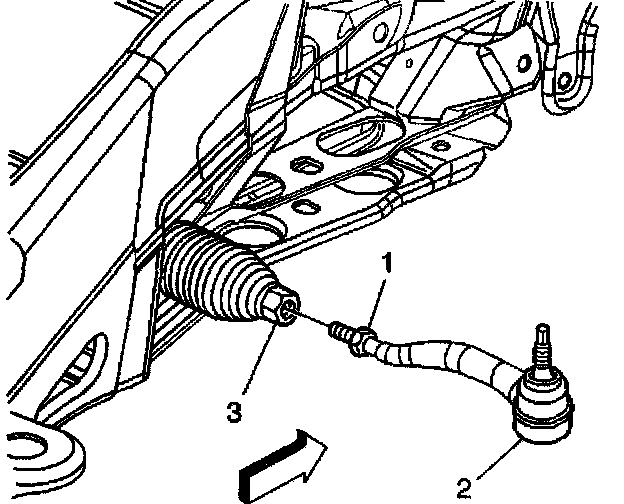 1
3
2