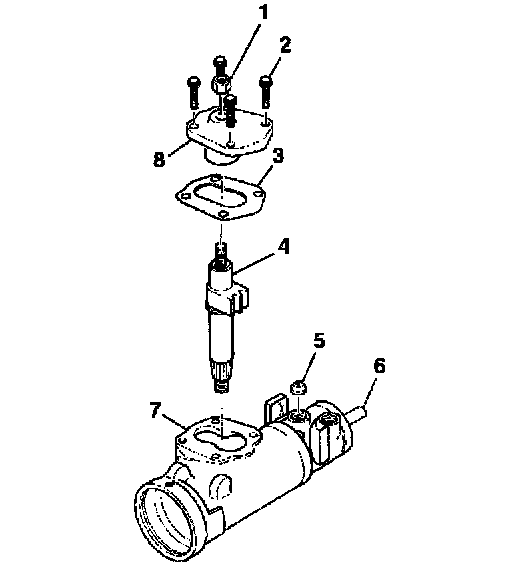 1
2
8
3
4
5
6
7